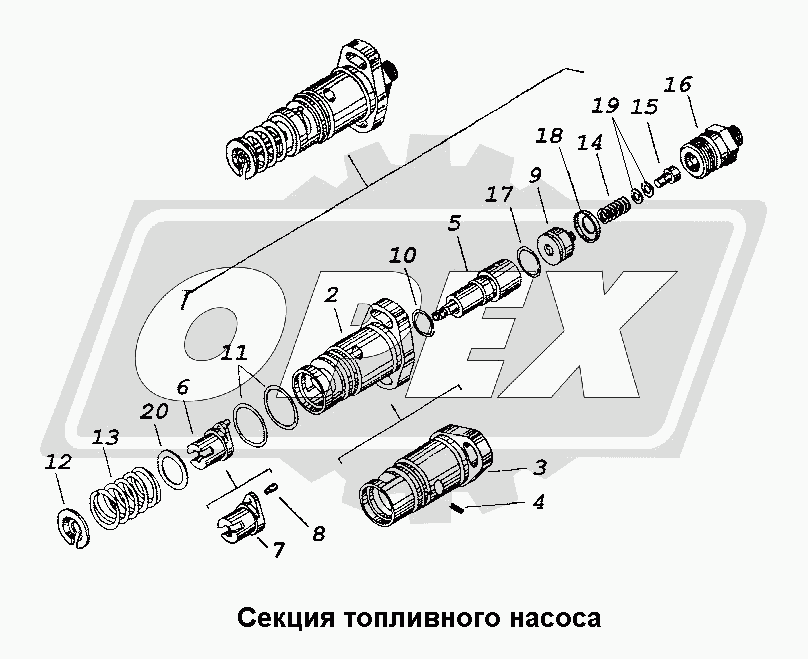 16
19
15
18
14
17
9
5
10
1
2
11
6
20
13
12
3
4
8
7
OPEX
Секция топливного насоса