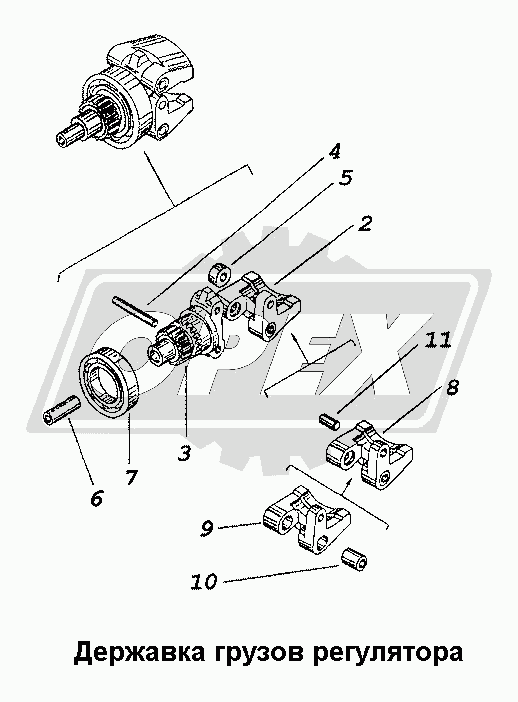 4
5
2
11
8
3
7
6
9
10
OPEX

Державка грузов регулятора