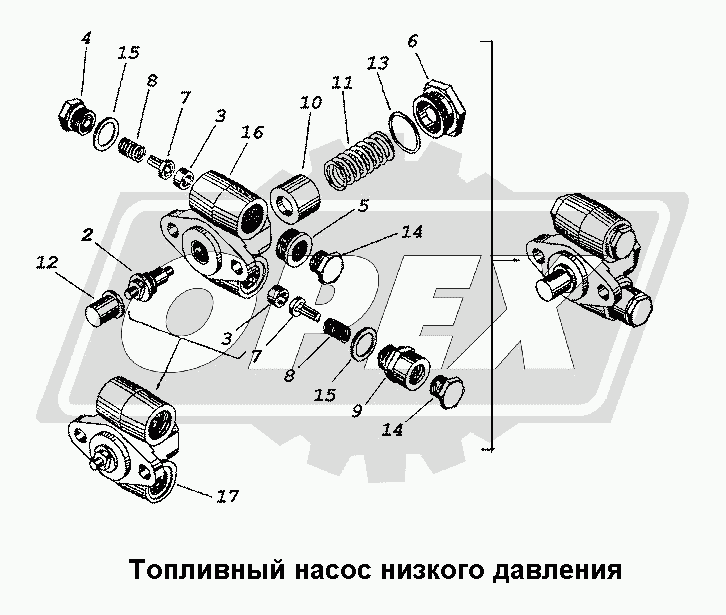 4
15
8
7
3
16
10
11
13
6
5
14
2
12
3
7
8
15
9
14
17
OPEX

Топливный насос низкого давления