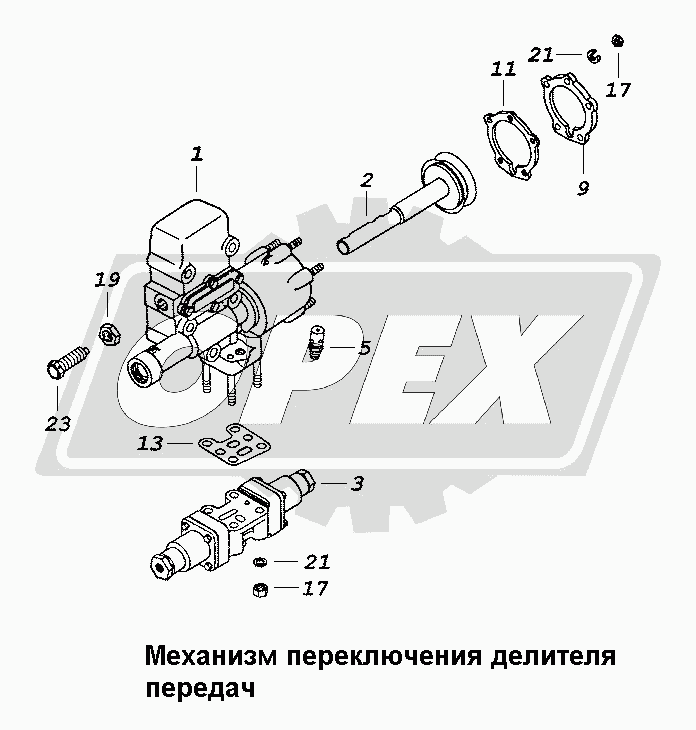 21
17
11
9
1
2
19
5
23
13
3
21
17
OPEX

Механизм переключения делителя передач