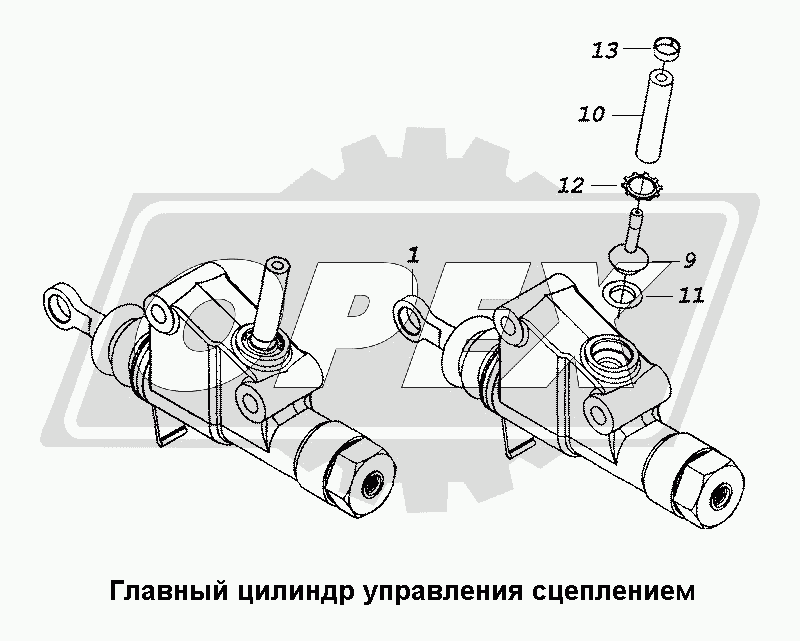 13
10
12
1
9
11
OPEX
Главный цилиндр управления сцеплением