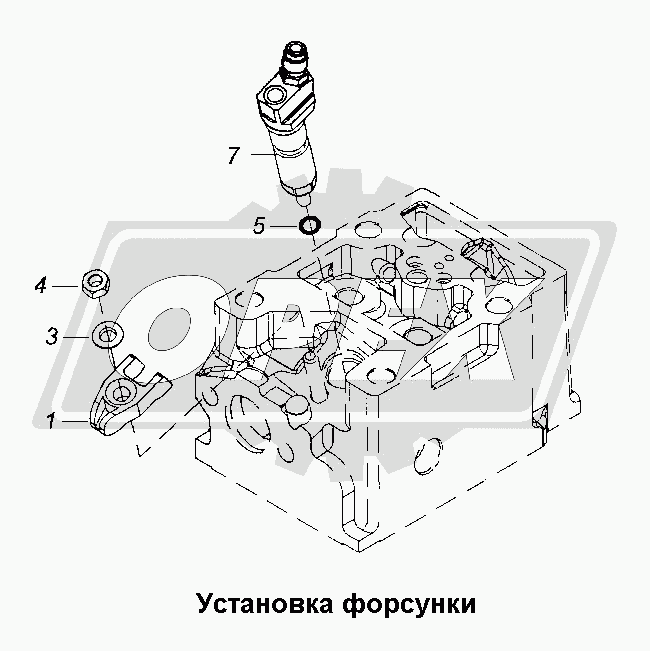 7
5
4
3
1

Установка форсунки