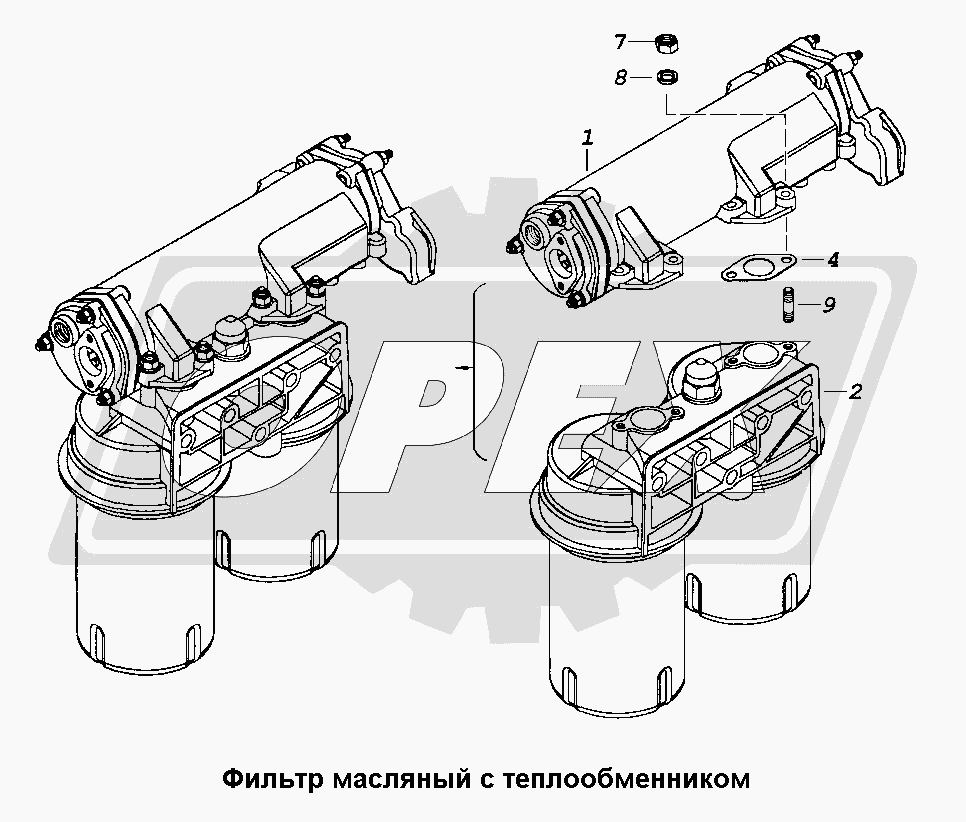 7
8
1
4
9
2
OPEX
Фильтр масляный с теплообменником