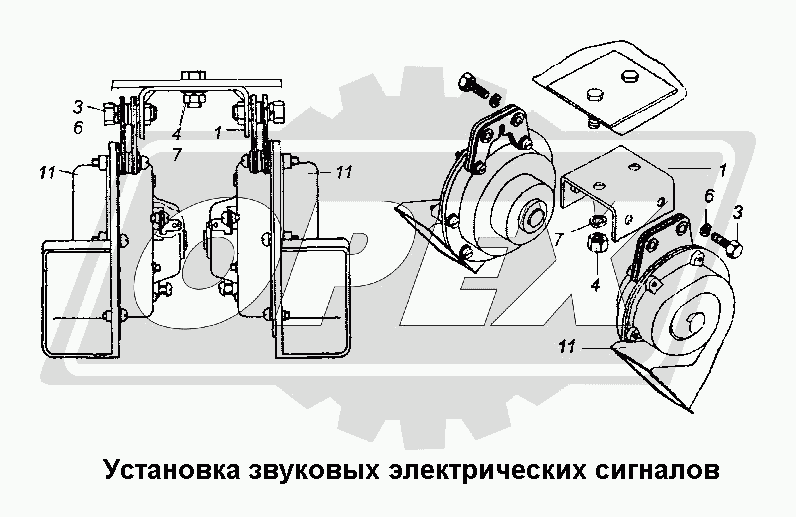 3
6
4
7
1
11
11
1
6
3
7
4
11
OPEX
Установка звуковых электрических сигналов