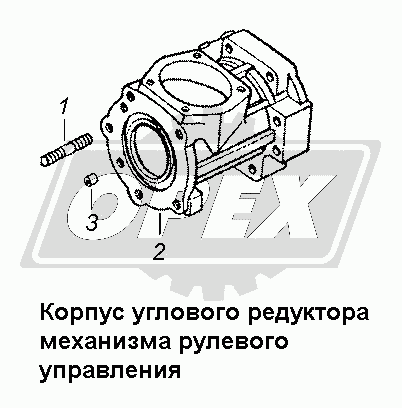 1

3

2

OPEX

Корпус углового редуктора механизма рулевого управления