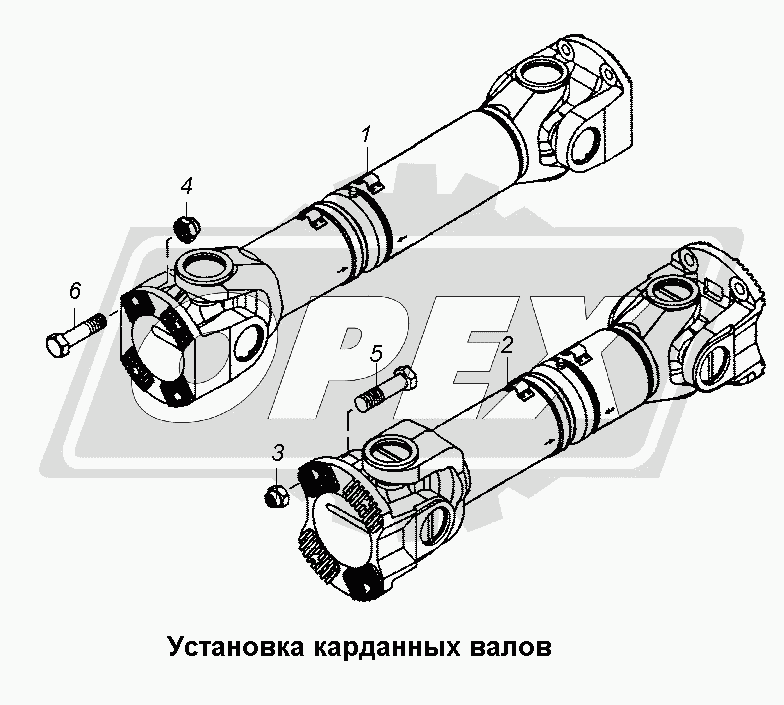 1
4
6
2
5
3
PEX
Установка карданных валов