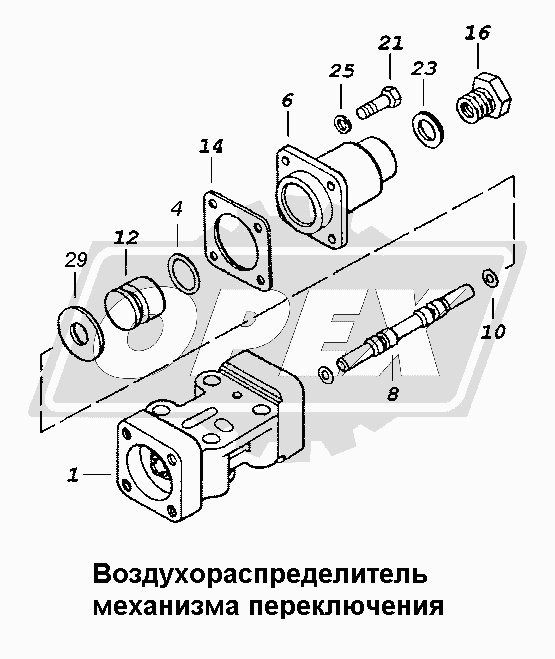 21
16
25
23
6
14
4
12
29
10
8
1
OPEX

Воздухораспределитель механизма переключения