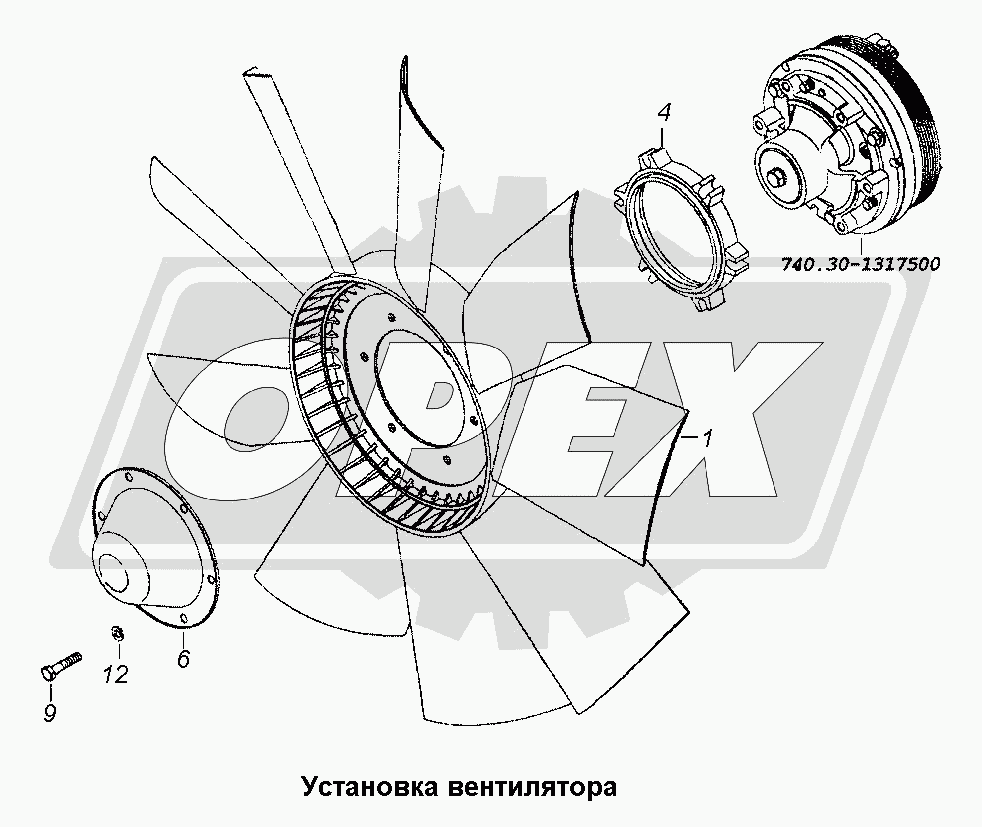 4

740.30-1317500

OPEX

1

6

12

9

Установка вентилятора