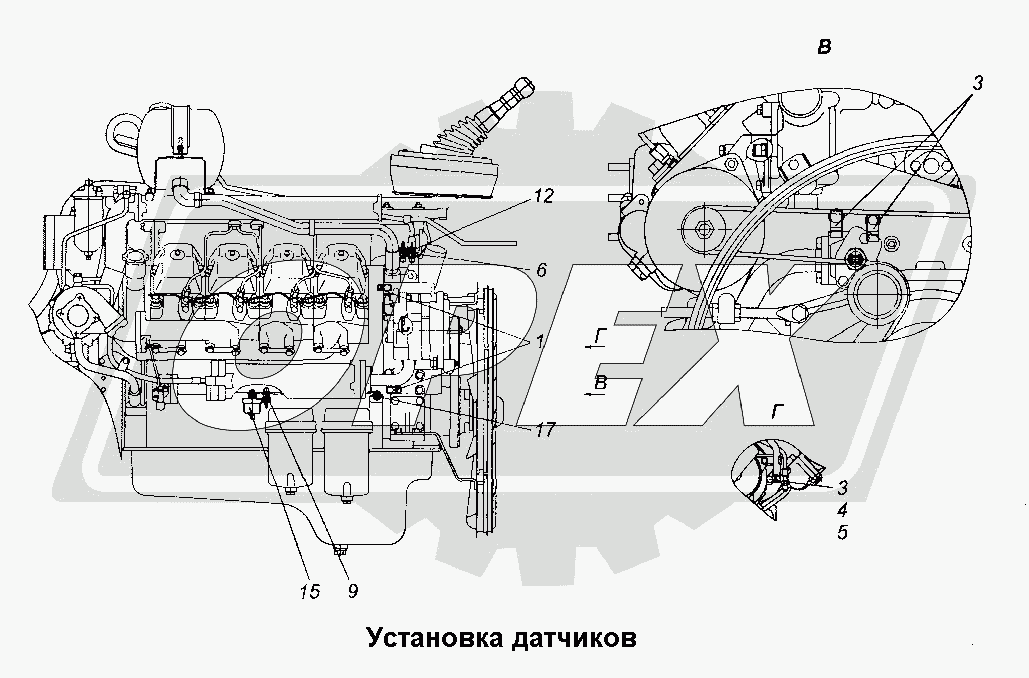 В

3

12

6

1

Г

В

17

Г

3
4
5

15

9

Установка датчиков