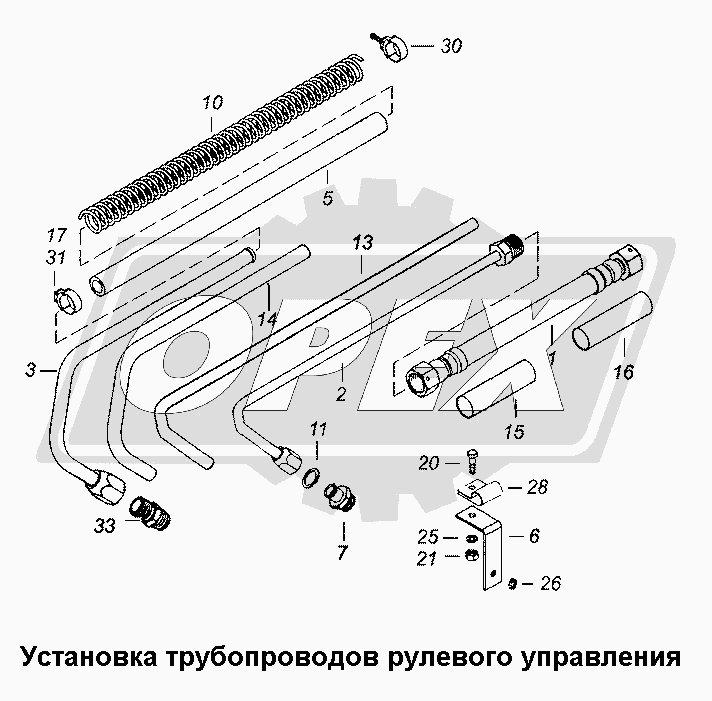 30
10
5
17
31
13
14
3
2
1
16
15
11
20
28
33
7
25
6
21
26
OPEX

Установка трубопроводов рулевого управления