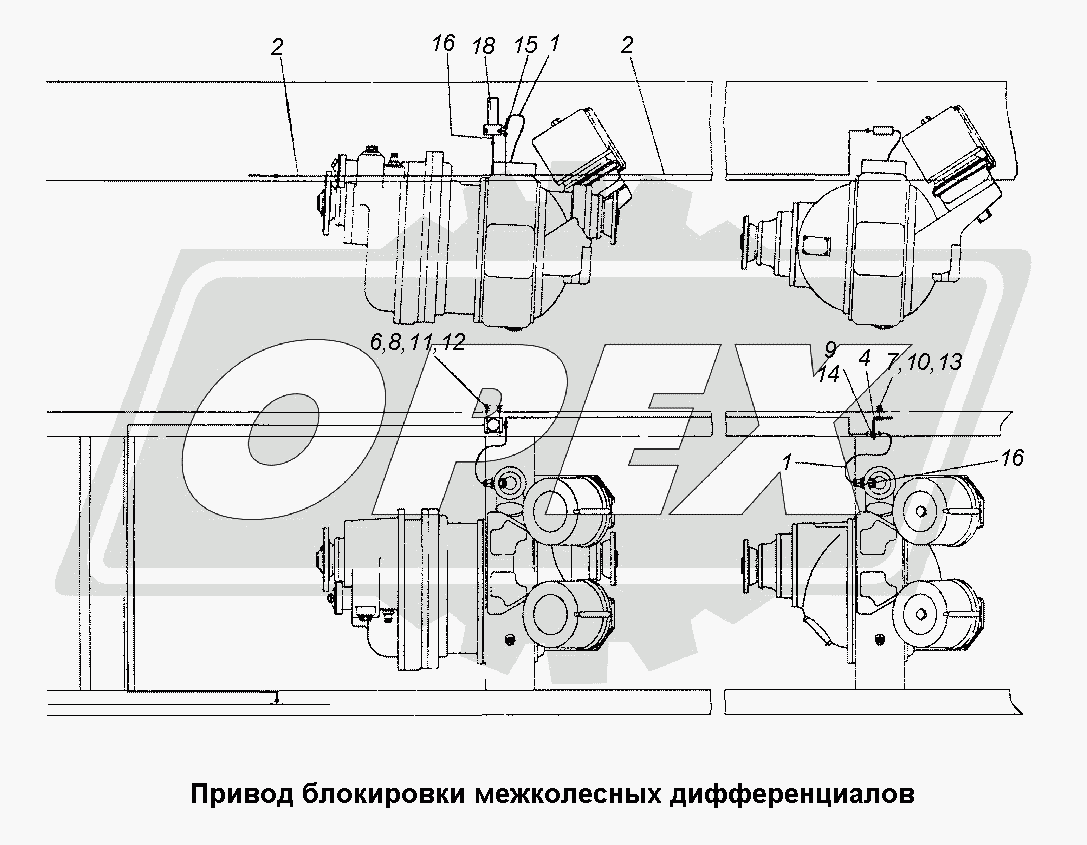 2
16
18
15
1
2
6,8,11,12
9
14
4
7,10,13
1
16
OPEX
Привод блокировки межколесных дифференциалов