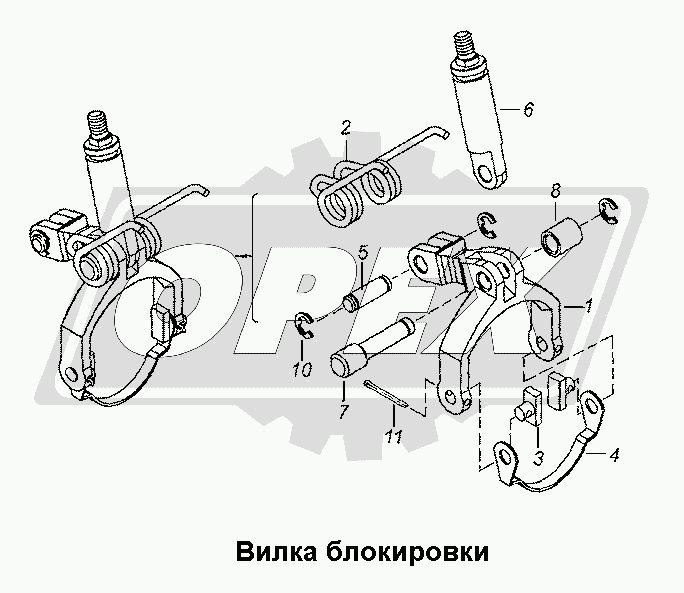 2
6
8
5
1
10
7
11
3
4
OPEX
Вилка блокировки