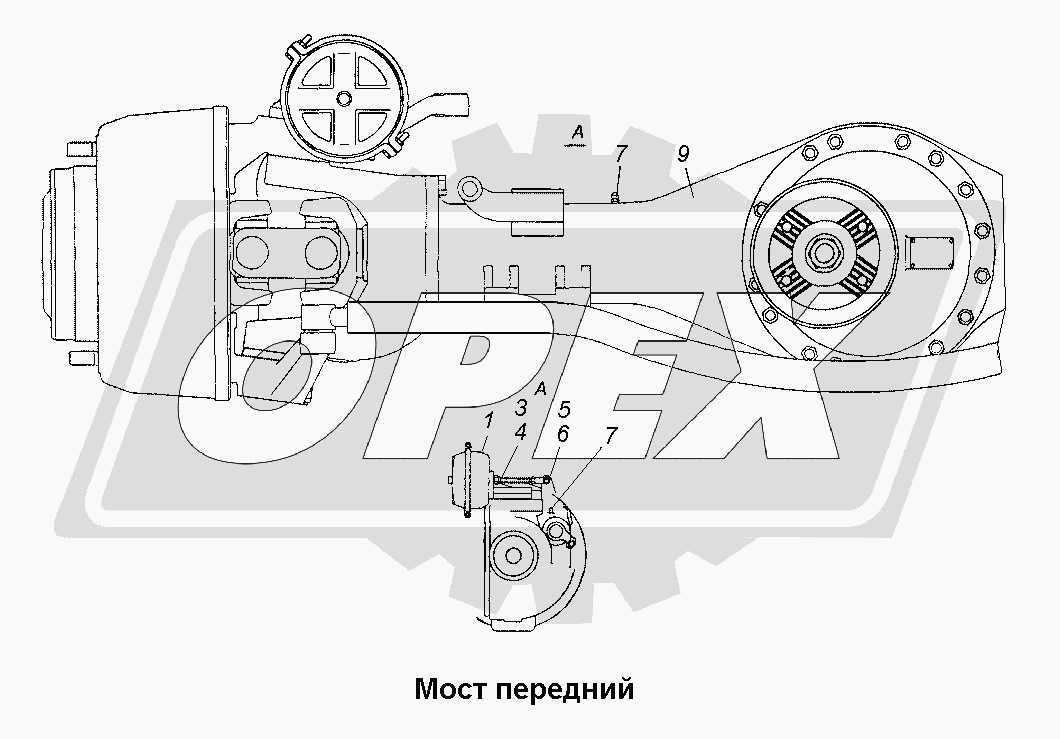 A
7
9
A
1
3
4
5
6
7
OPEX
Мост передний