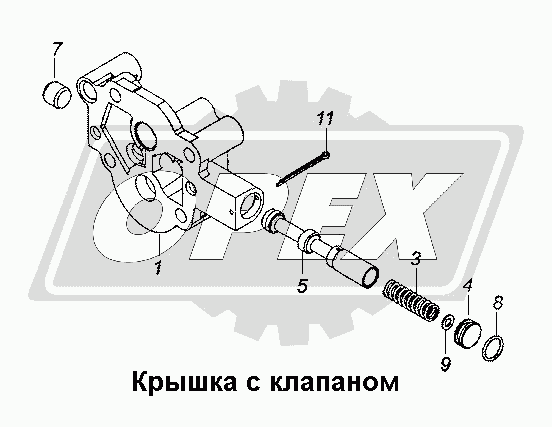 7
11
1
5
3
4
8
9
OPEX
Крышка с клапаном