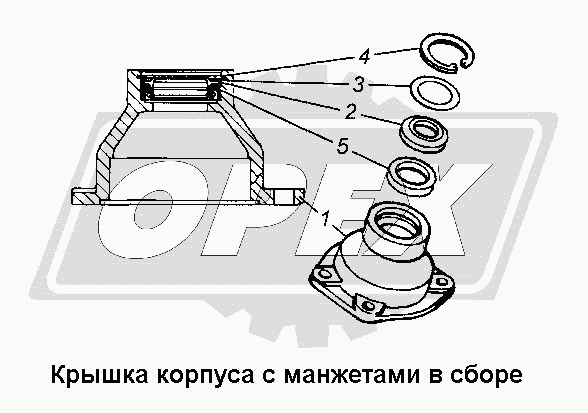 4
3
2
5
1
OPEX
Крышка корпуса с манжетами в сборе