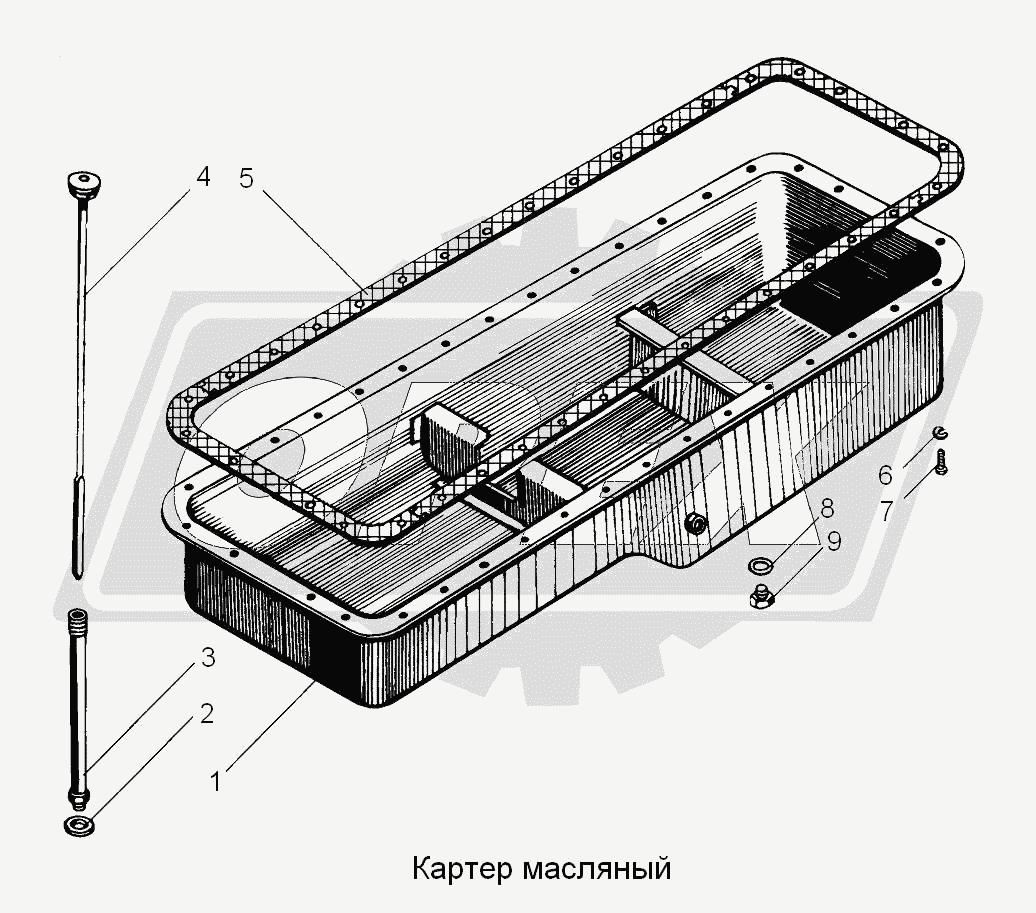 4
5
6
7
8
9
3
2
1
Картер масляный