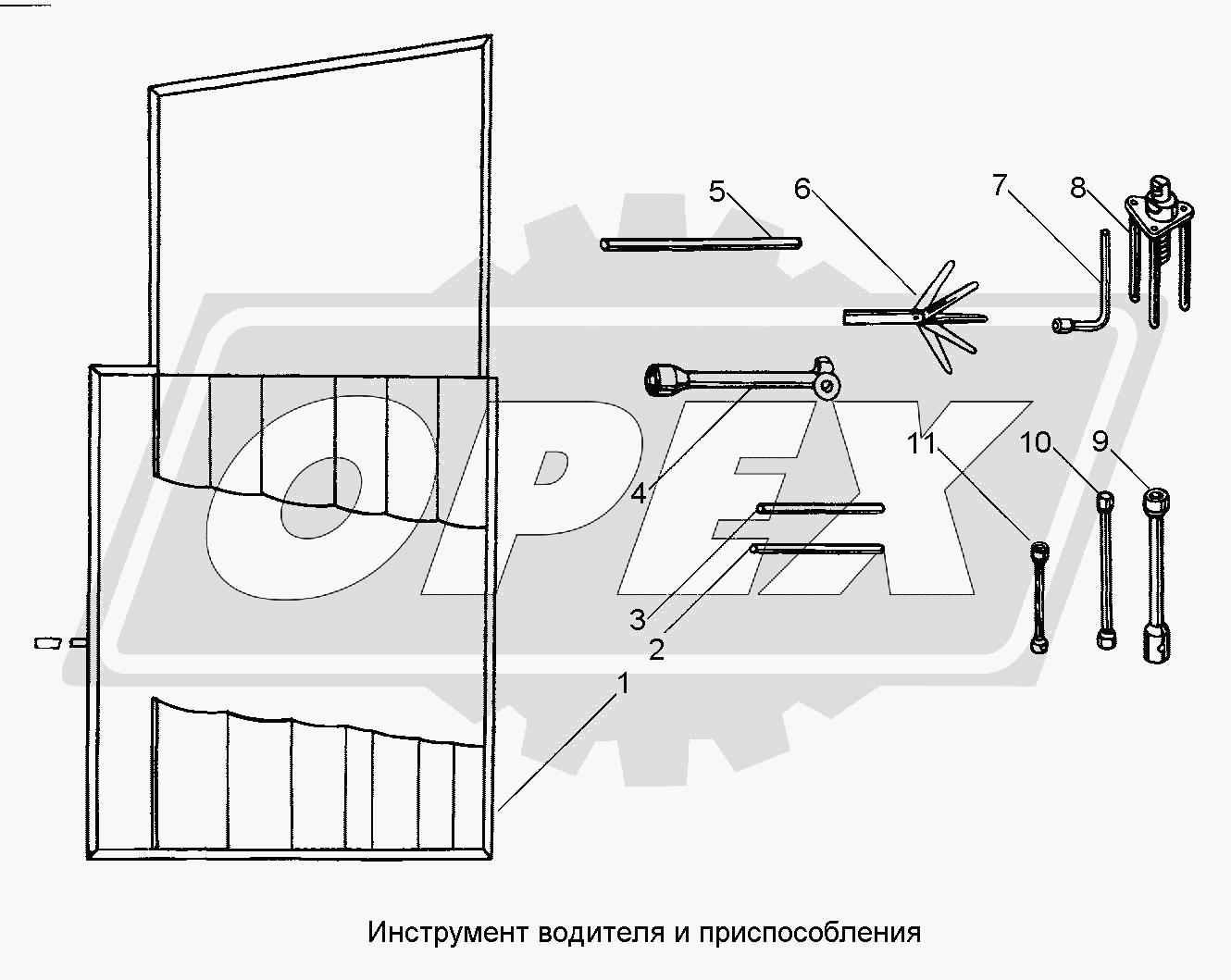 5
6
7
8
4
11
10
9
3
2
1
OPEX
Инструмент водителя и приспособления