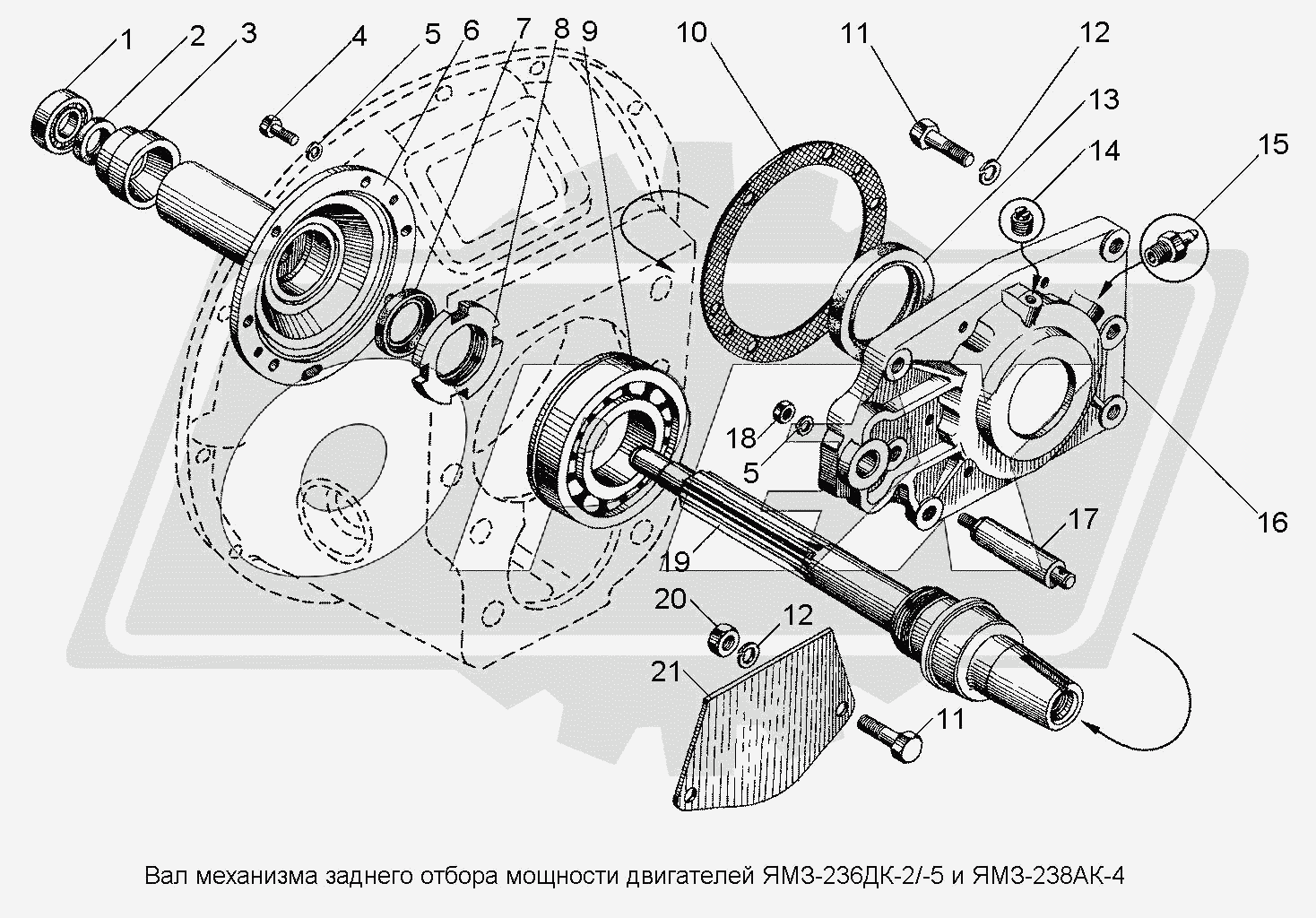 1 2 3 4 5 6 7 8 9 10 11 12 13 14 15 16 17 18 5 19 20 12 21 11

Вал механизма заднего отбора мощности двигателей ЯМЗ-236ДК-2/-5 и ЯМЗ-238АК-4