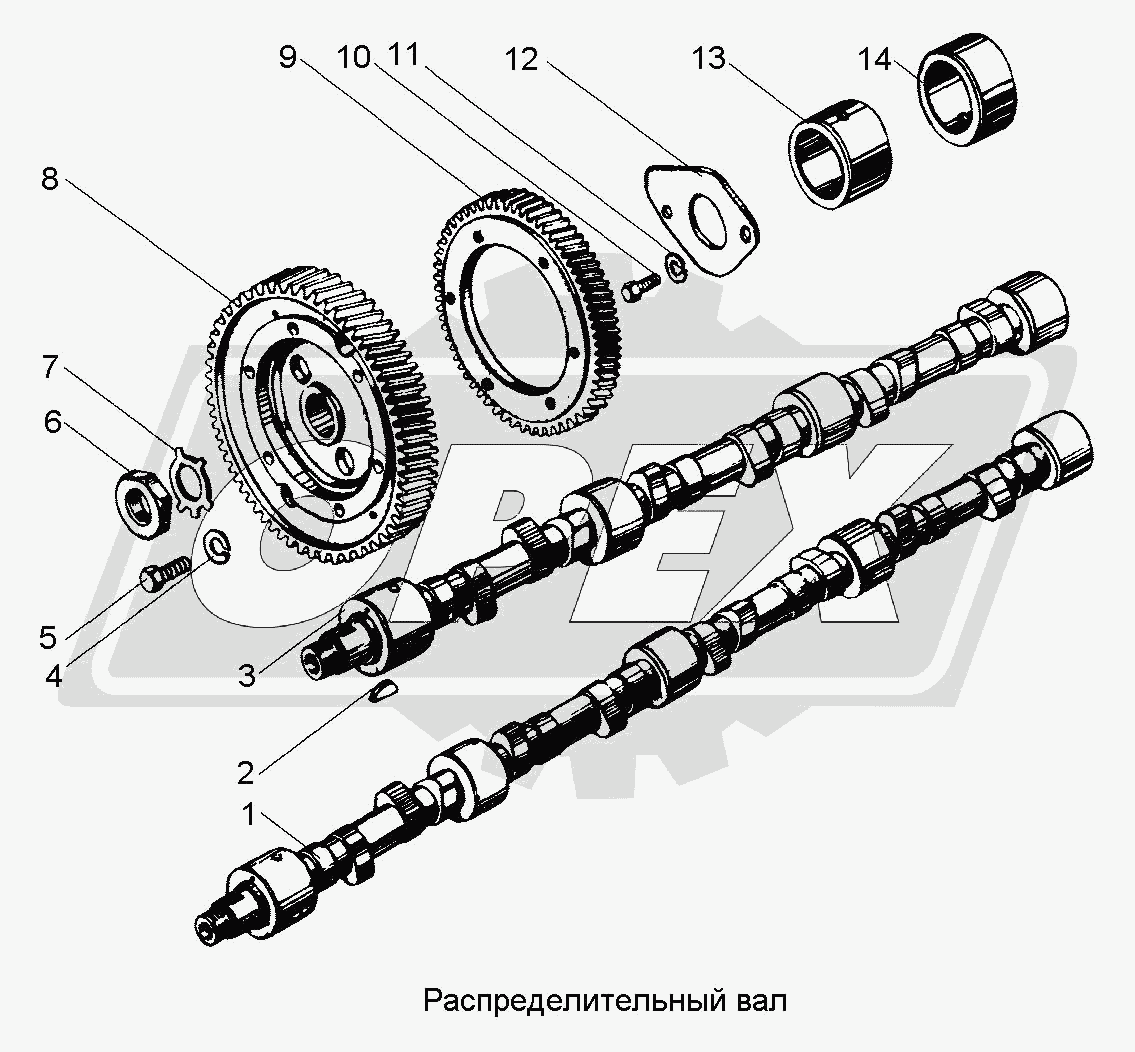 9 10 11 12 13 14

8

7

6

5

4

3

2

1

OPEX

Распределительный вал