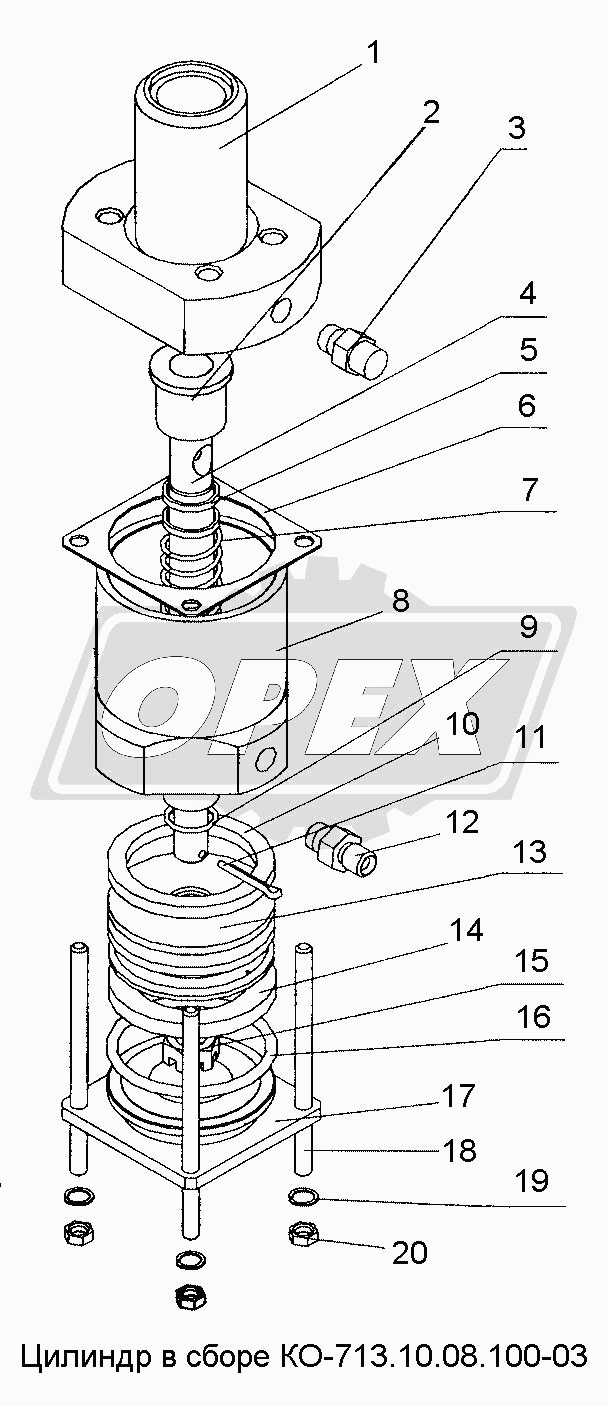 1
2
3
4
5
6
7
8
9
10
11
12
13
14
15
16
17
18
19
20

OPEX

Цилиндр в сборе КО-713.10.08.100-03