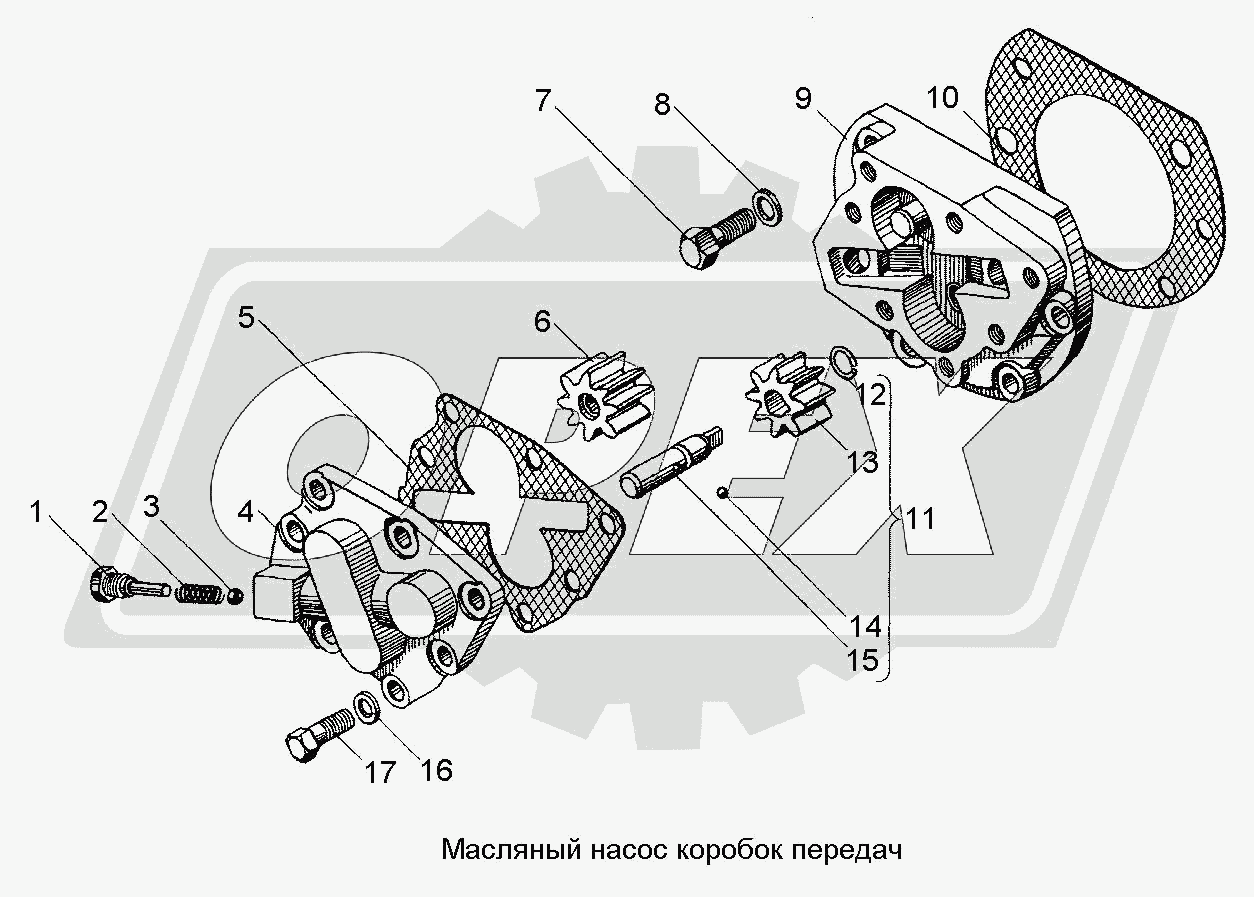 7
8
9
10
5
6
12
13
11
1
2
3
4
14
15
17
16

Масляный насос коробок передач