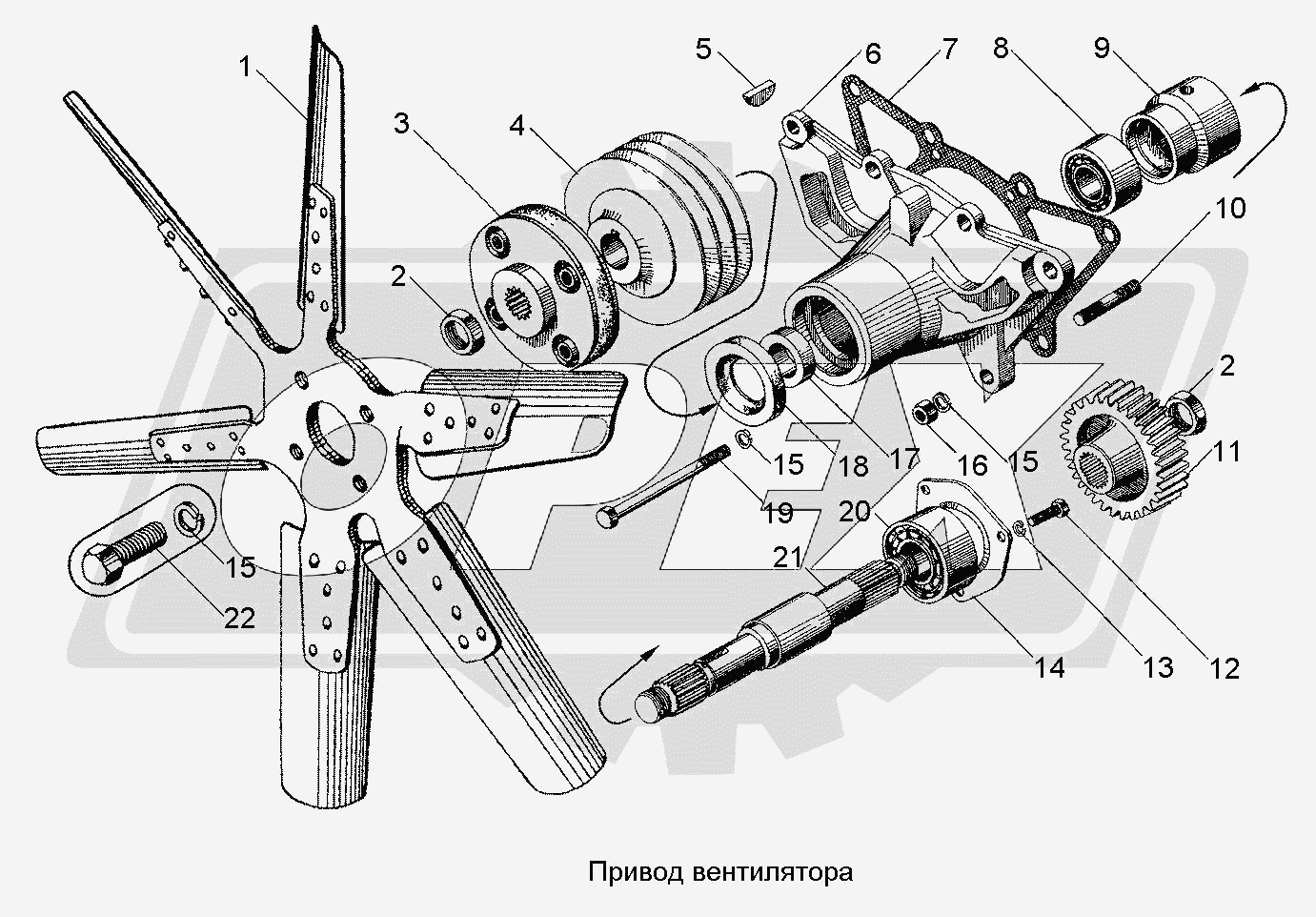 1
5
6
7
8
9
3
4
10
2
2
11
15
18
17
16
15
19
20
21
15
22
14
13
12

Привод вентилятора