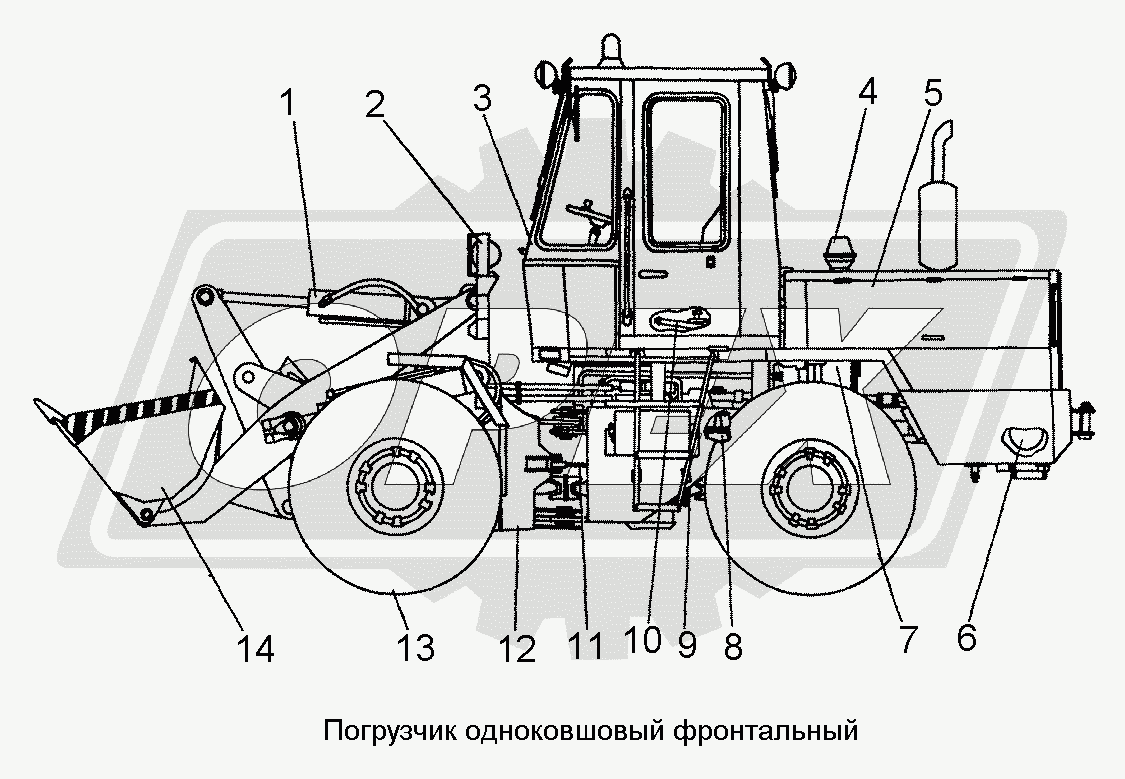 1 2 3 4 5

14 13 12 11 10 9 8 7 6

Погрузчик одноковшовый фронтальный