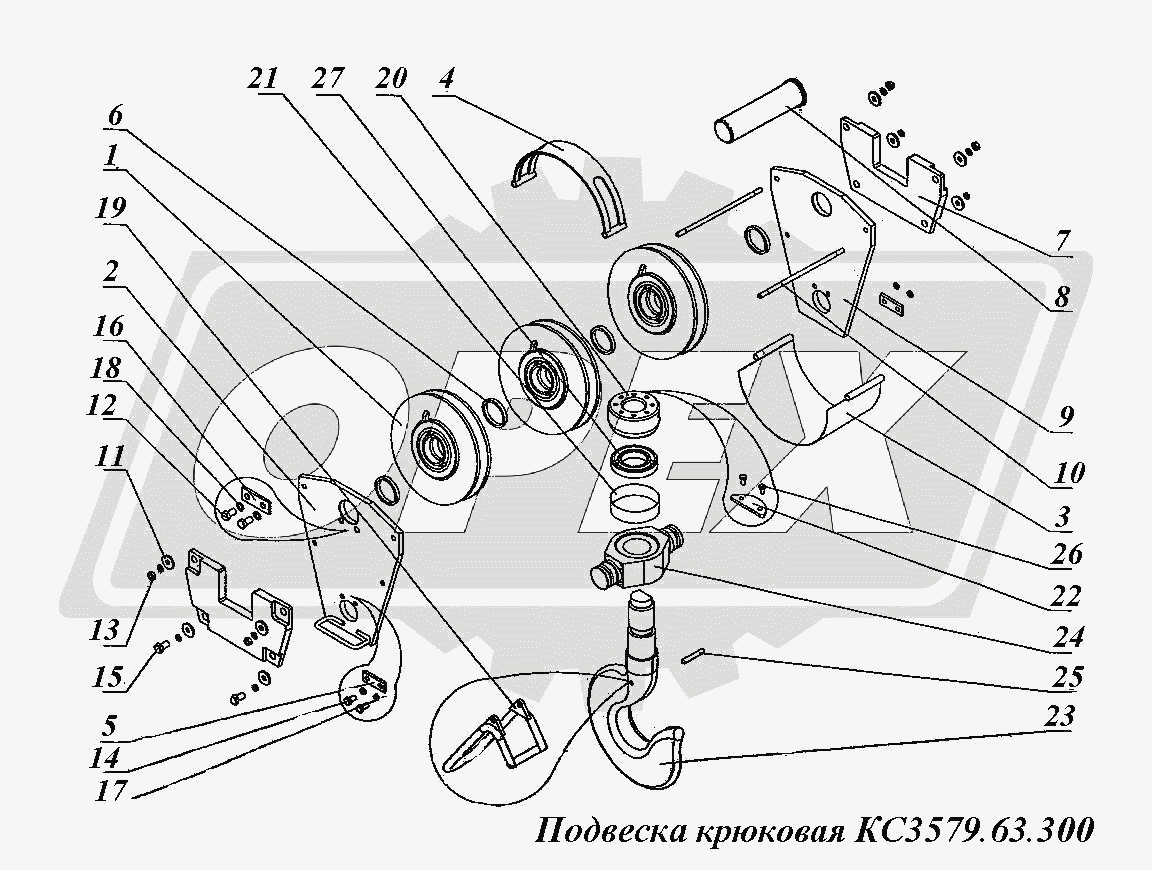 21 27 20 4
6
1
19
2
16
18
12
11
13
15
5
14
17
7
8
9
10
3
26
22
24
25
23
Подвеска крюковая КС3579.63.300