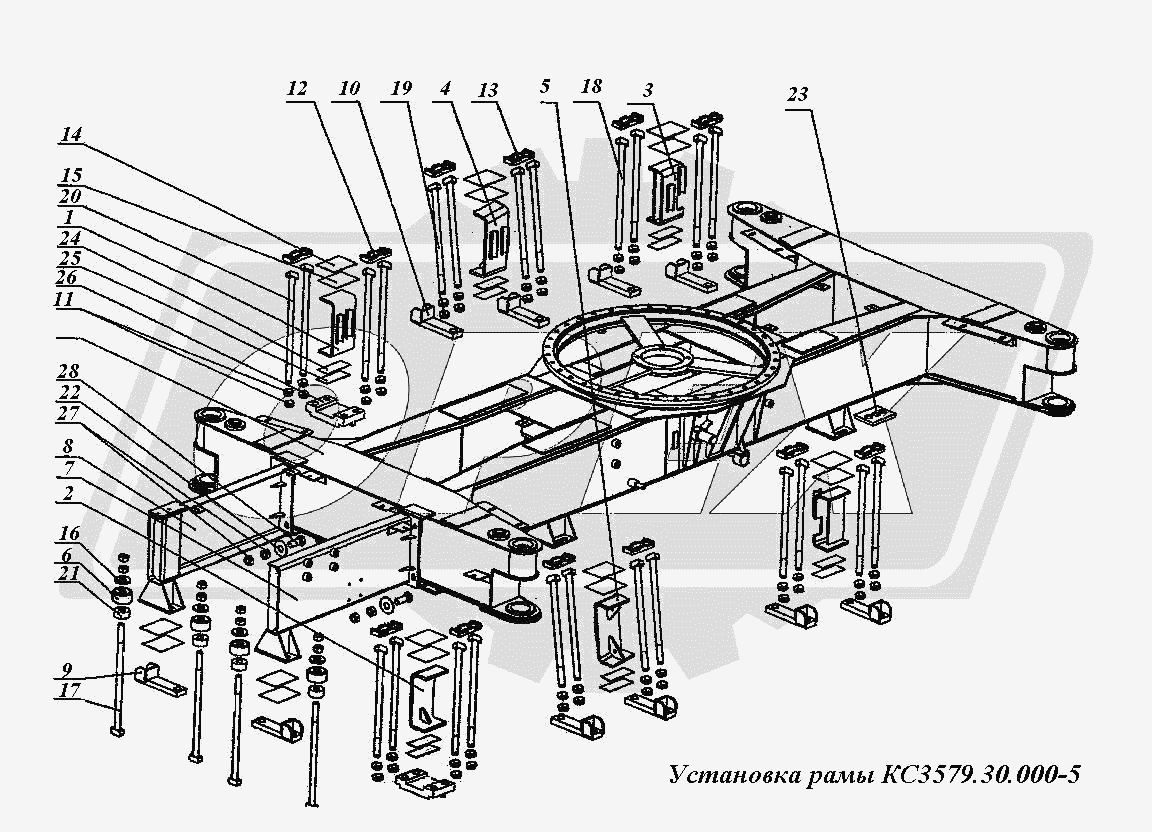 12 10 19 4 13 5 18 3 23

14
15
20
1
24
25
26
11

28
22
27
8
7
2

16
6
21

9
17

Установка рамы КС3579.30.000-5