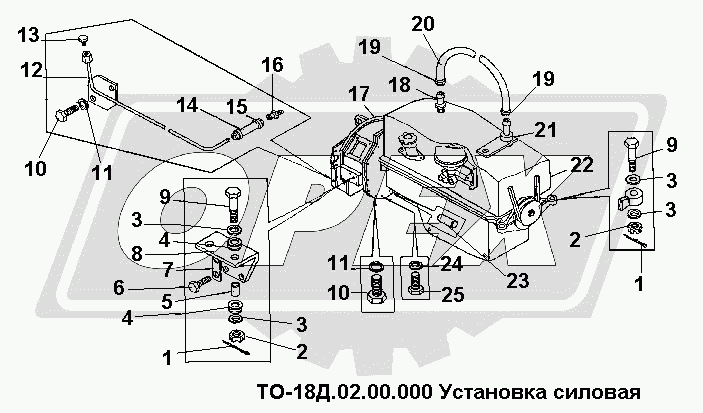 13
12
10
11
14
15
16
17
18
19
20
19
21
22
9
3
3
2
1
9
3
4
8
7
6
5
4
3
2
1
11
10
24
25
23

ТО-18Д.02.00.000 Установка силовая