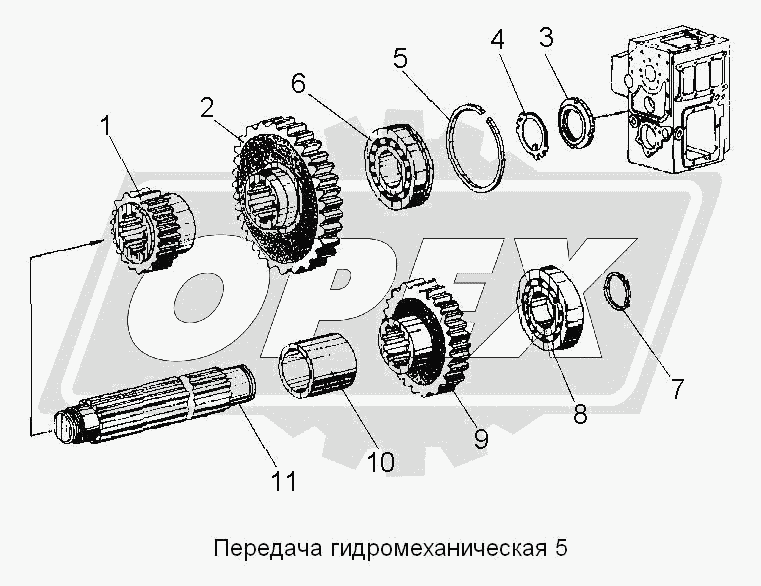 1
2
6
5
4
3
OPEX
7
8
9
10
11

Передача гидромеханическая 5