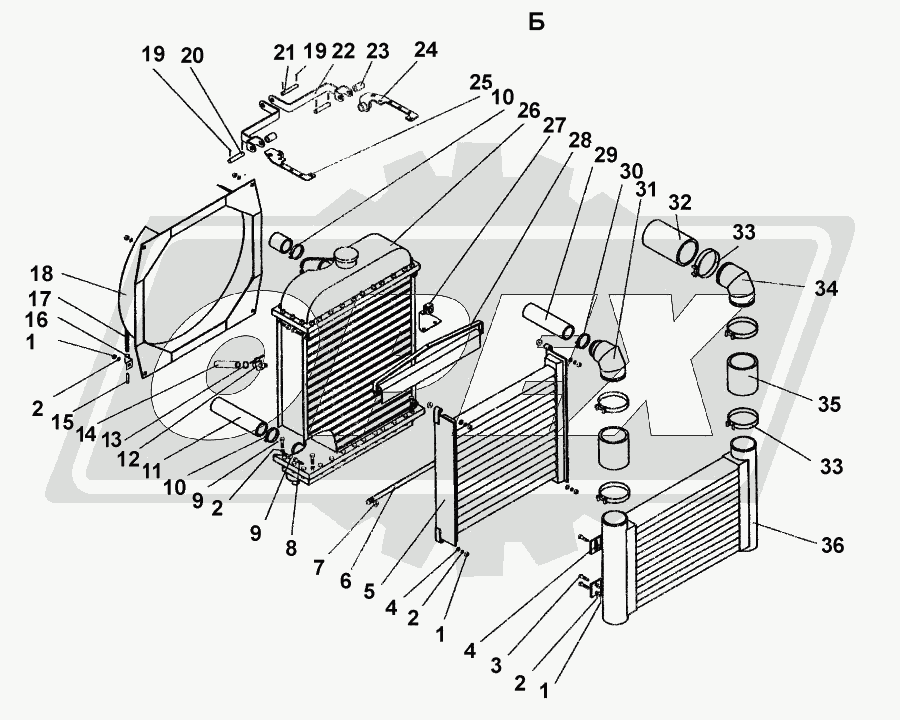 Б

19 20 21 19 22 23 24 25 10 26 27 28 29 30 31 32 33 34 18 17 16 1 2 15 14 13 12 11 10 9 2 9 8 7 6 5 4 2 1 35 33 36 4 3 2 1