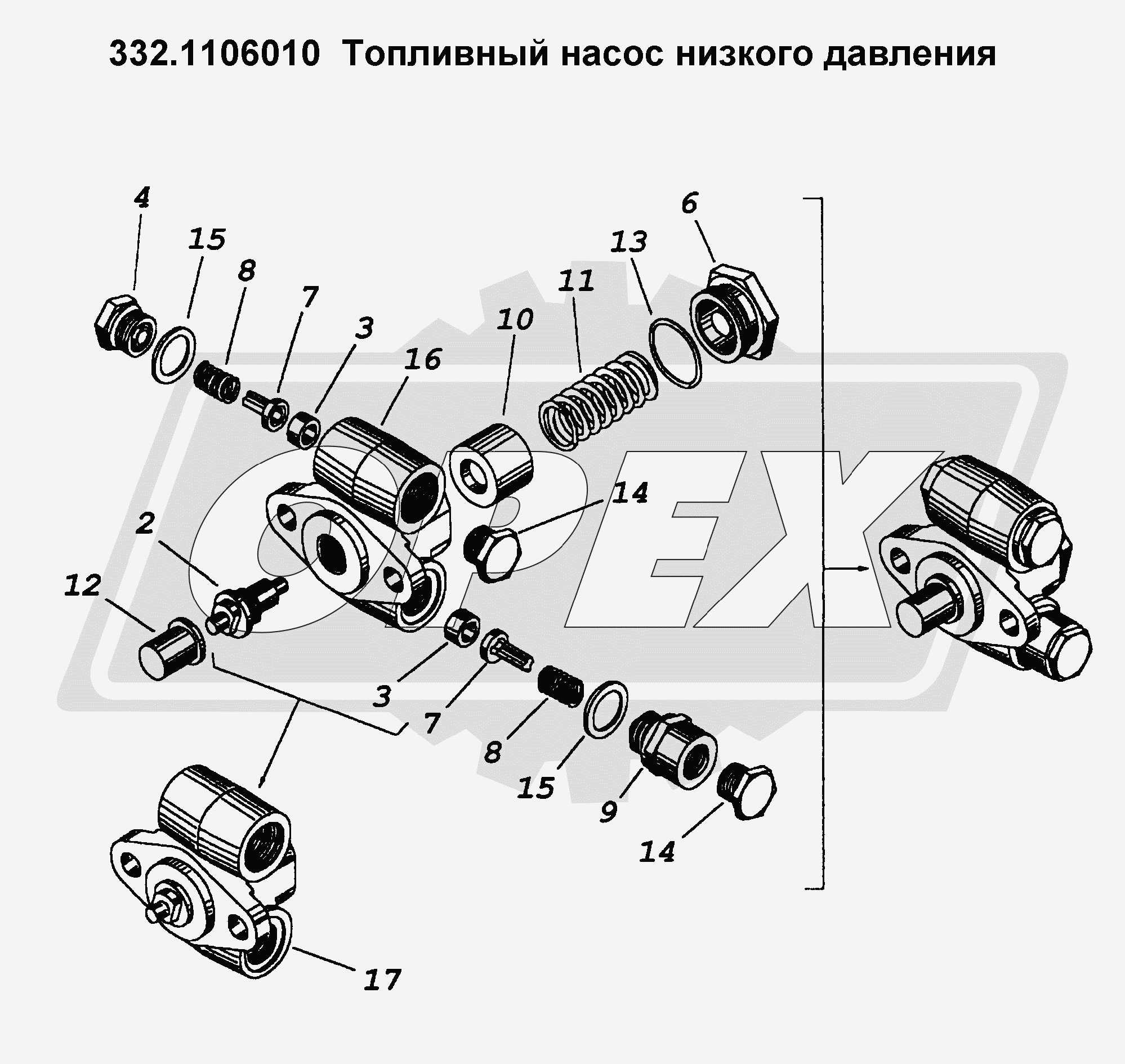 332.1106010 Топливный насос низкого давления

4
15
8
7
3
16
10
11
13
6
14
2
12
3
7
8
15
9
14
17

OPEX