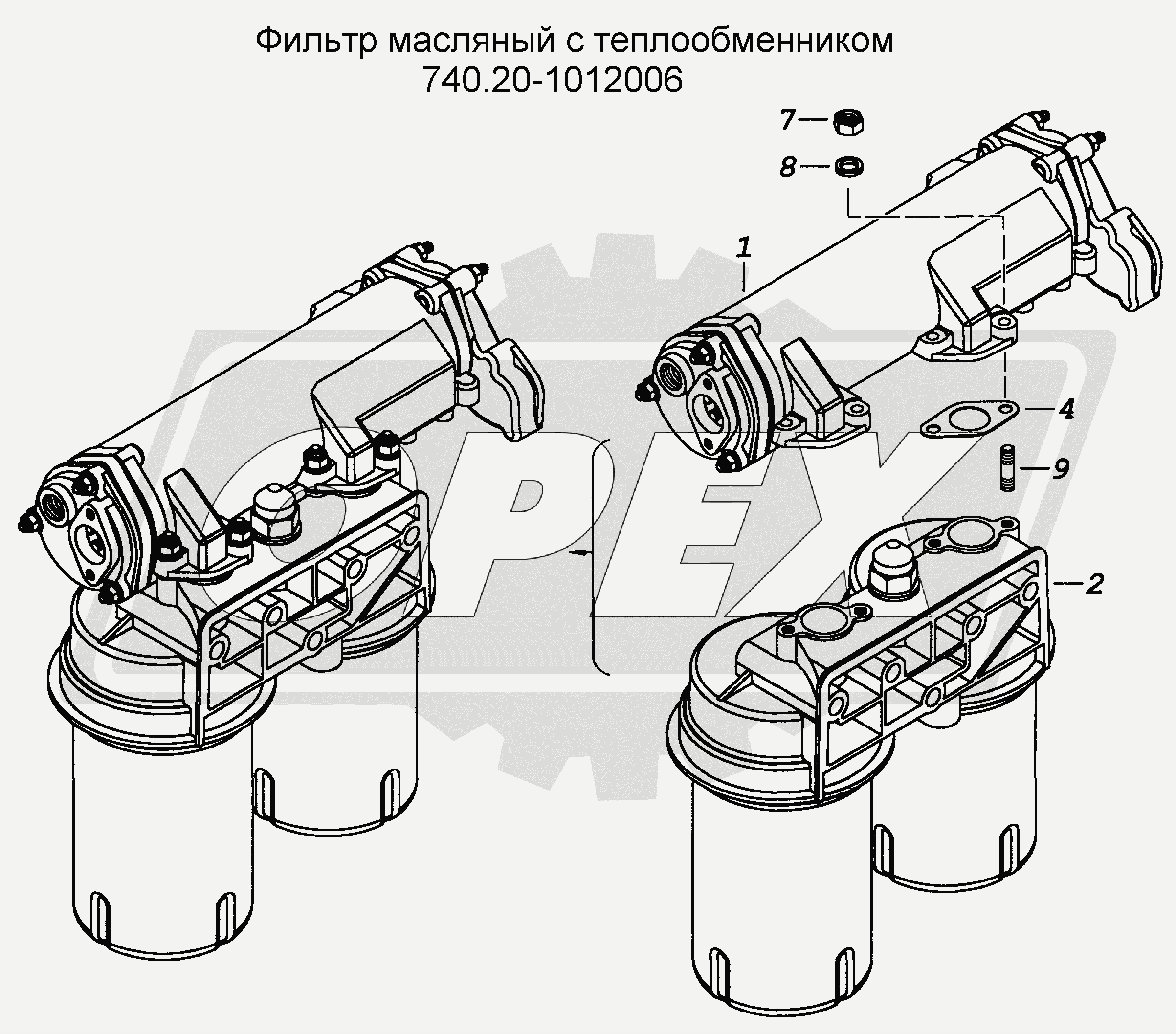 Фильтр масляный с теплообменником
740.20-1012006

7

8

1

4

9

2

OPEX