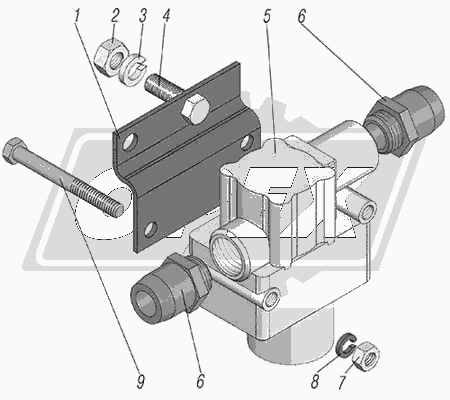 1 2 3 4 5 6
9 6 8 7