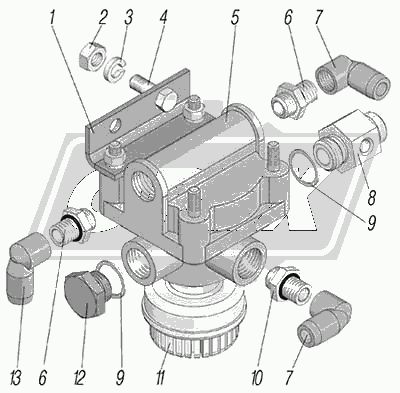 1 2 3 4 5 6 7

8

9

13 6 12 9 11 10 7