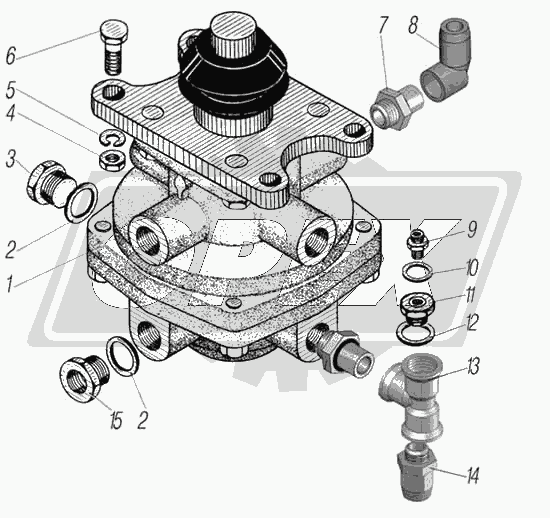 6
5
4
3
2
1
7
8
9
10
11
12
13
14
15
2