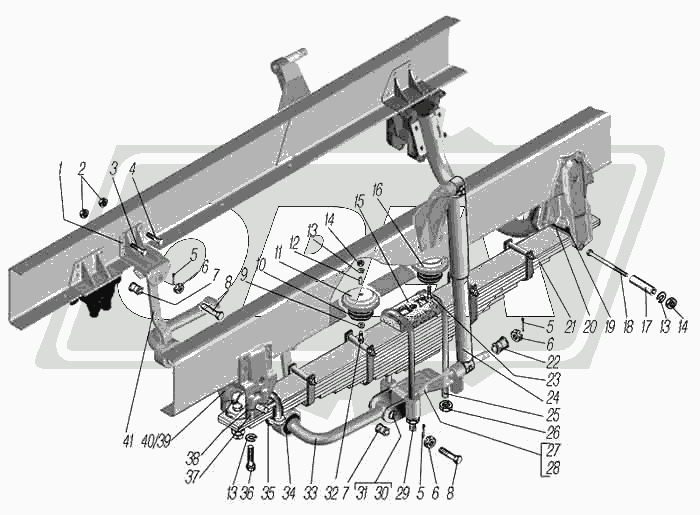 1 2 3 4 5 6 7 8 9 10 11 12 13 14 15 16 5 6 21 20 19 18 17 13 14 22 23 24 25 26 27 28 41 40/39 38 37 13 36 35 34 33 32 7 31 30 29 5 6 8