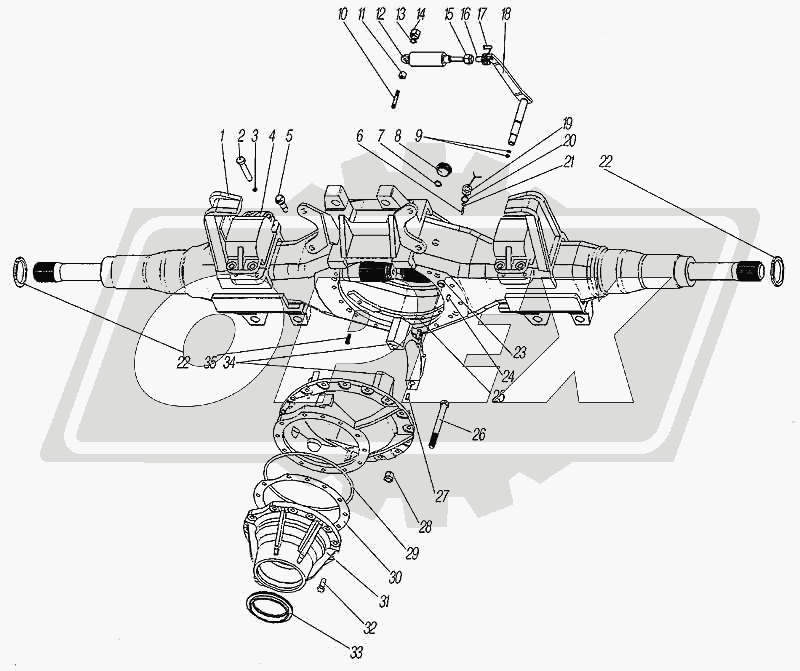 10 11 12 13 14 15 16 17 18
1 2 3 4 5 6 7 8 9 19 20 21 22
22 35 34 23 24 25 26 27 28 29 30 31 32 33