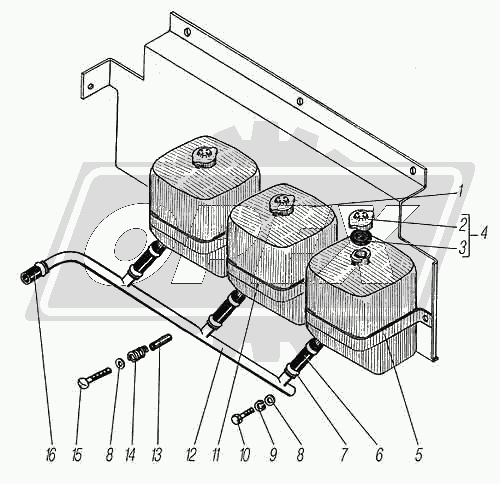 1
2
3
4
16
15
8
14
13
12
11
10
9
8
7
6
5