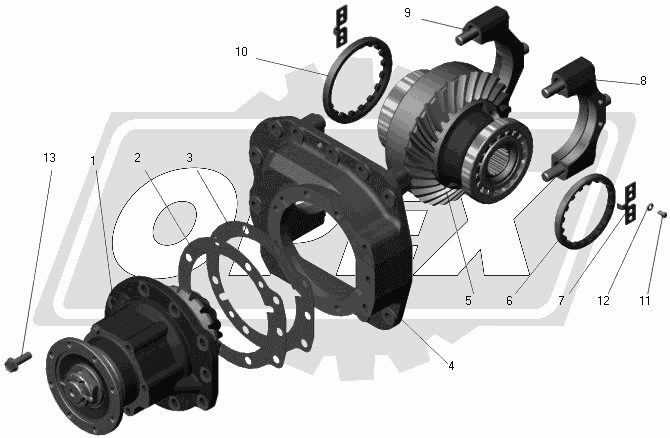 9
10
8
13
1
2
3
5
6
7
12
11
4