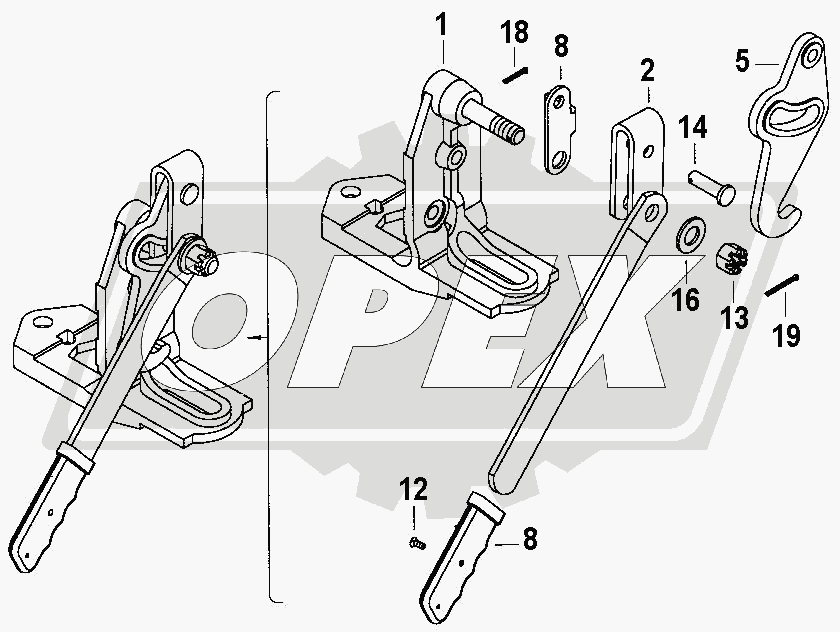 1
18
8
2
5
14
16
13
19
12
8
OPEX