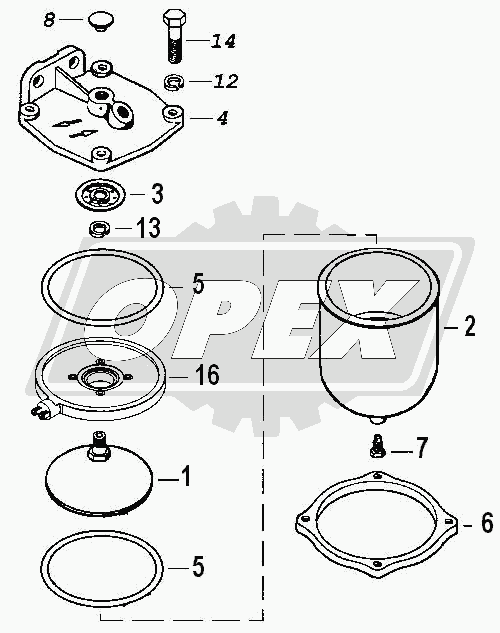 8
14
12
4
3
13
5
OPEX
2
16
7
1
6
5