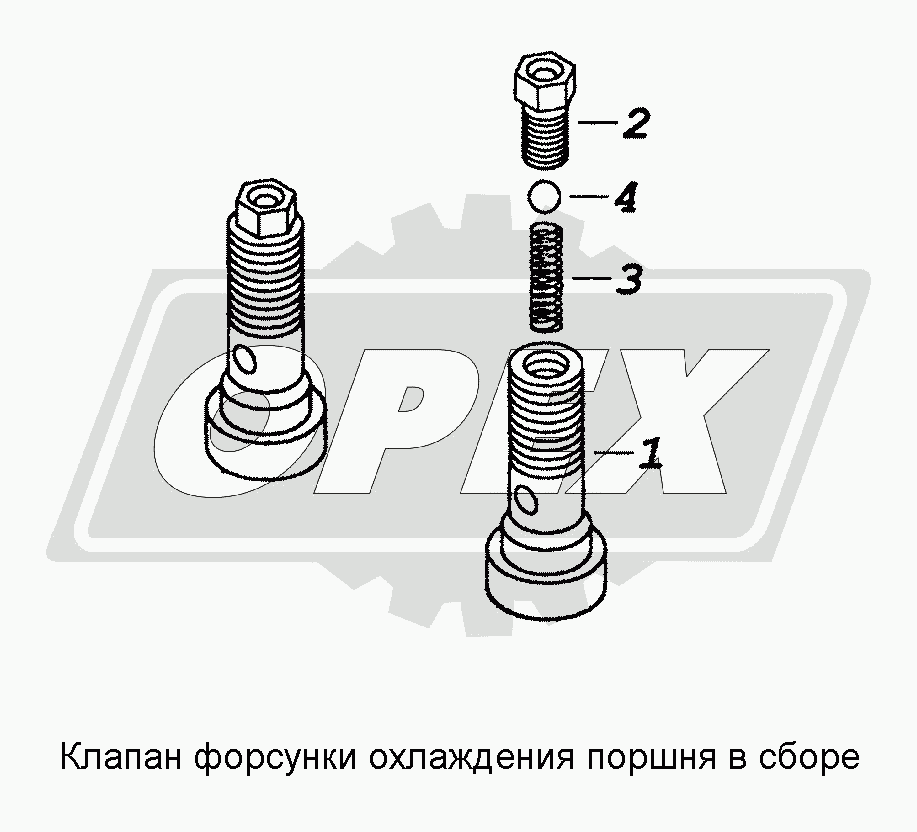 2
4
3
1
OPEX

Клапан форсунки охлаждения поршня в сборе