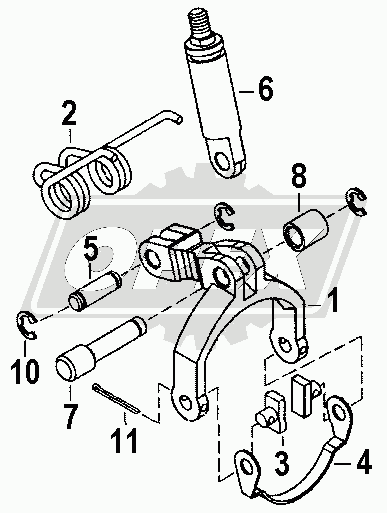 6
2
8
5
1
10
7
11
3
4