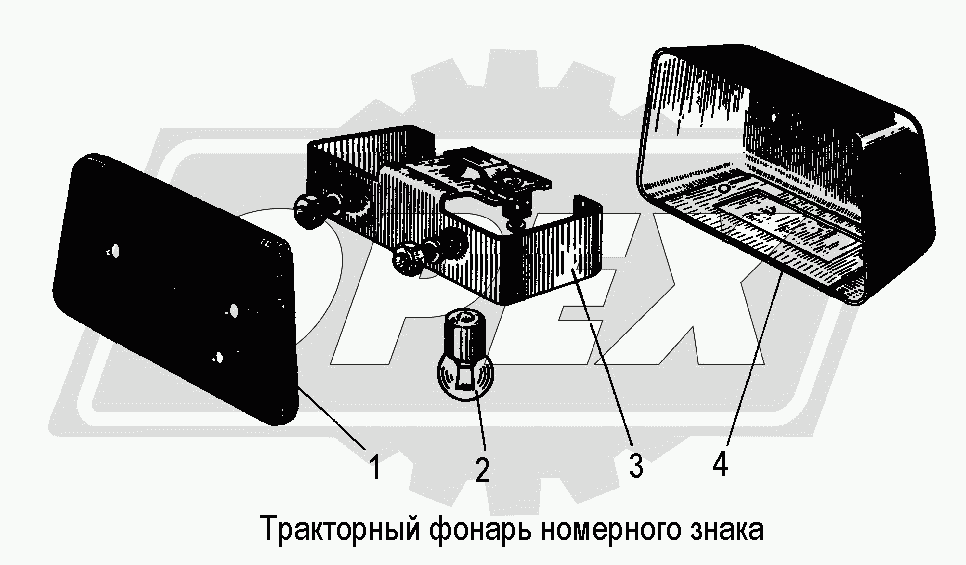 OPEX

1

2

3

4

Тракторный фонарь номерного знака