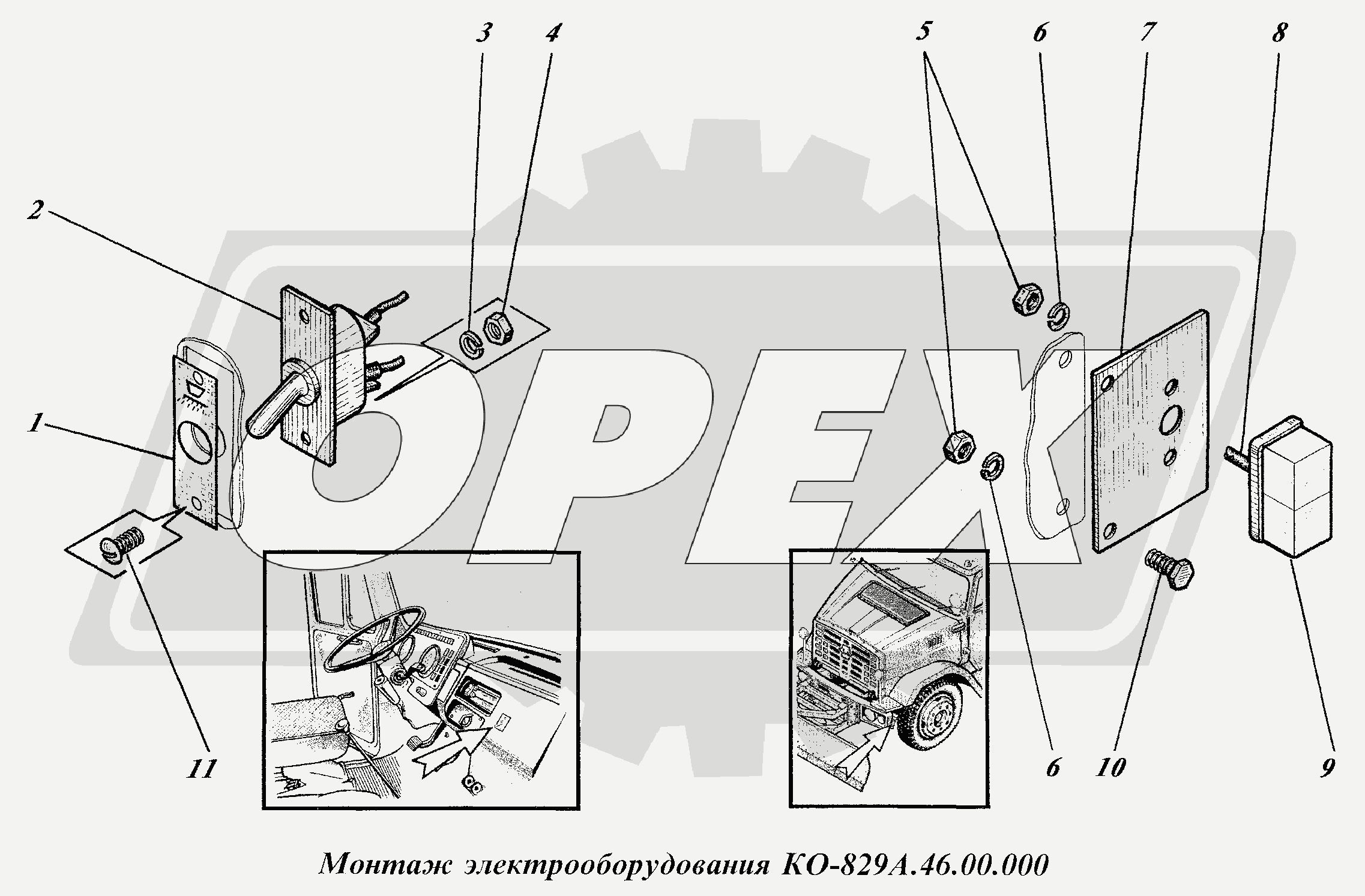 3 4 5 6 7 8

2

1

OPEX

11 6 10 9

Монтаж электрооборудования КО-829А.46.00.000