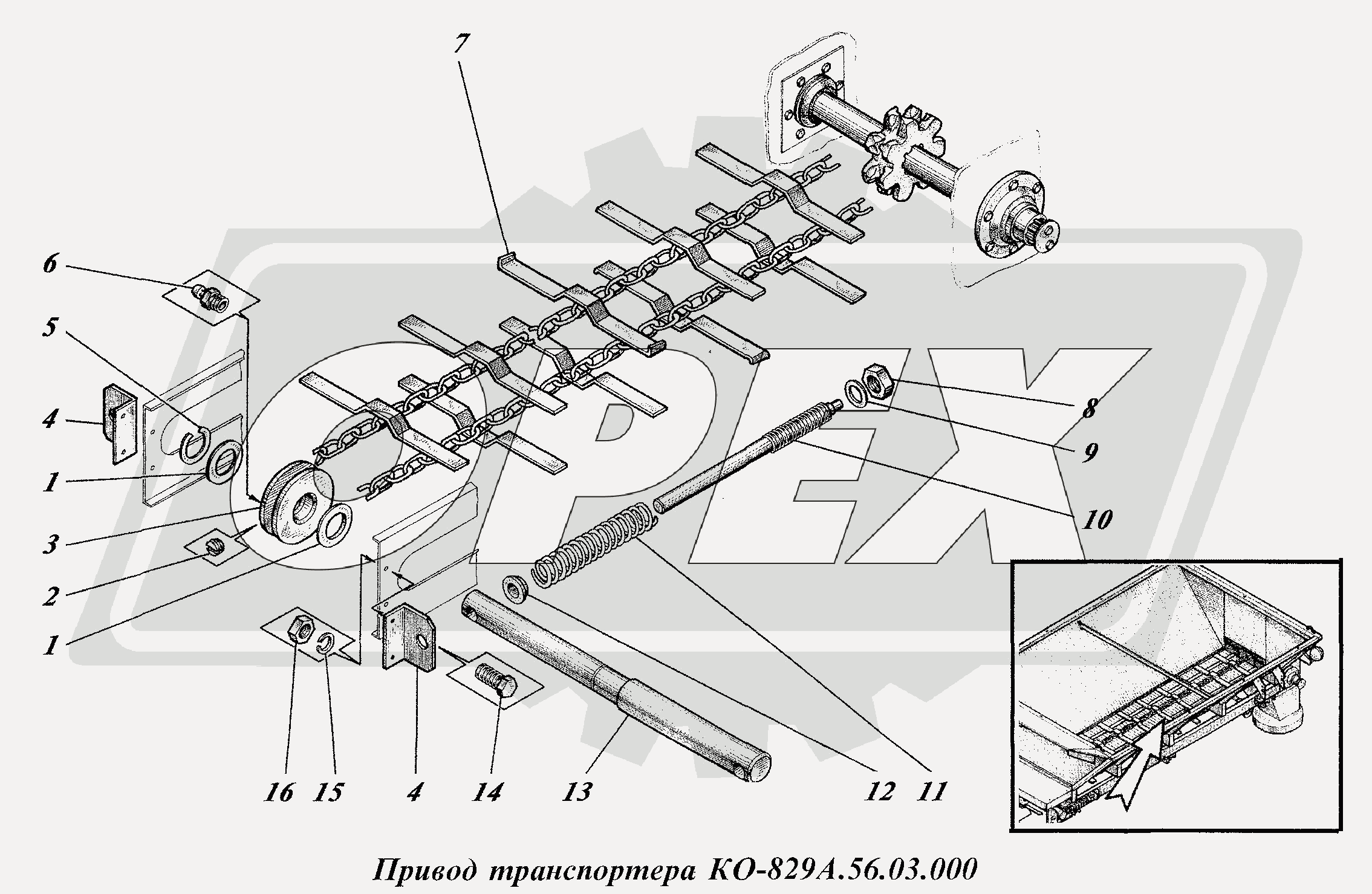 7

6

5

4

1

3

2

1

8

9

10

16 15 4 14 13 12 11

OPEX

Привод транспортера КО-829А.56.03.000