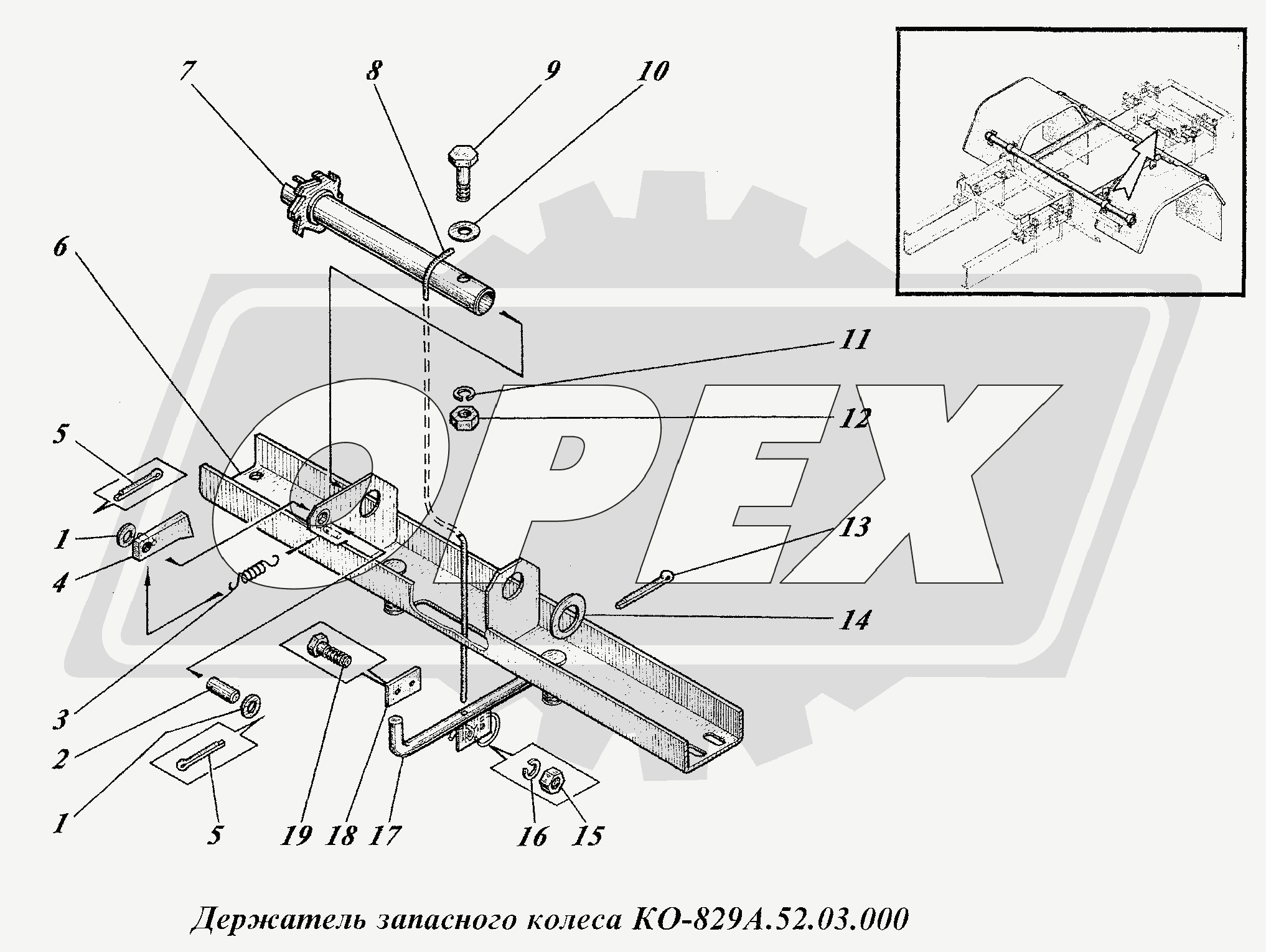 7 8 9 10

6

11

12

5

1

4

13

14

3

2

1

5

19 18 17

16 15

ОРЕХ

Держатель запасного колеса КО-829А.52.03.000