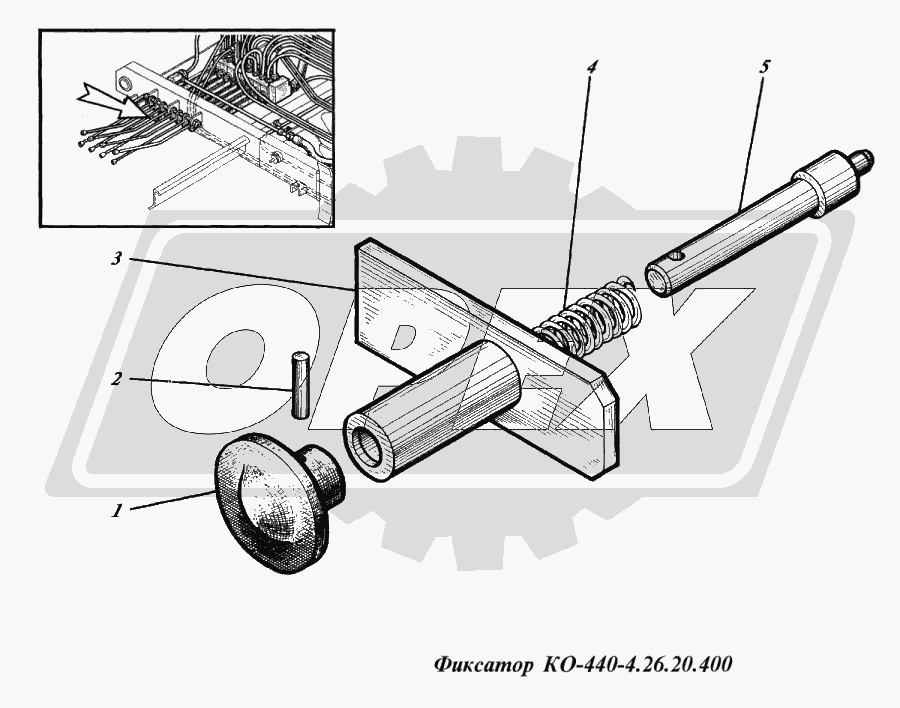 4

5

3

2

1

ОРЕХ

Фиксатор КО-440-4.26.20.400